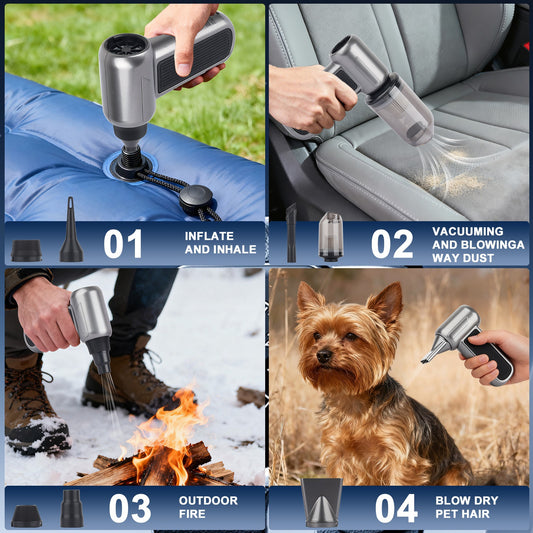 01 INFLATE AND INHALE

02 VACUUMING AND BLOWINGA WAY DUST

03 OUTDOOR FIRE

04 BLOW DRY PET HAIR