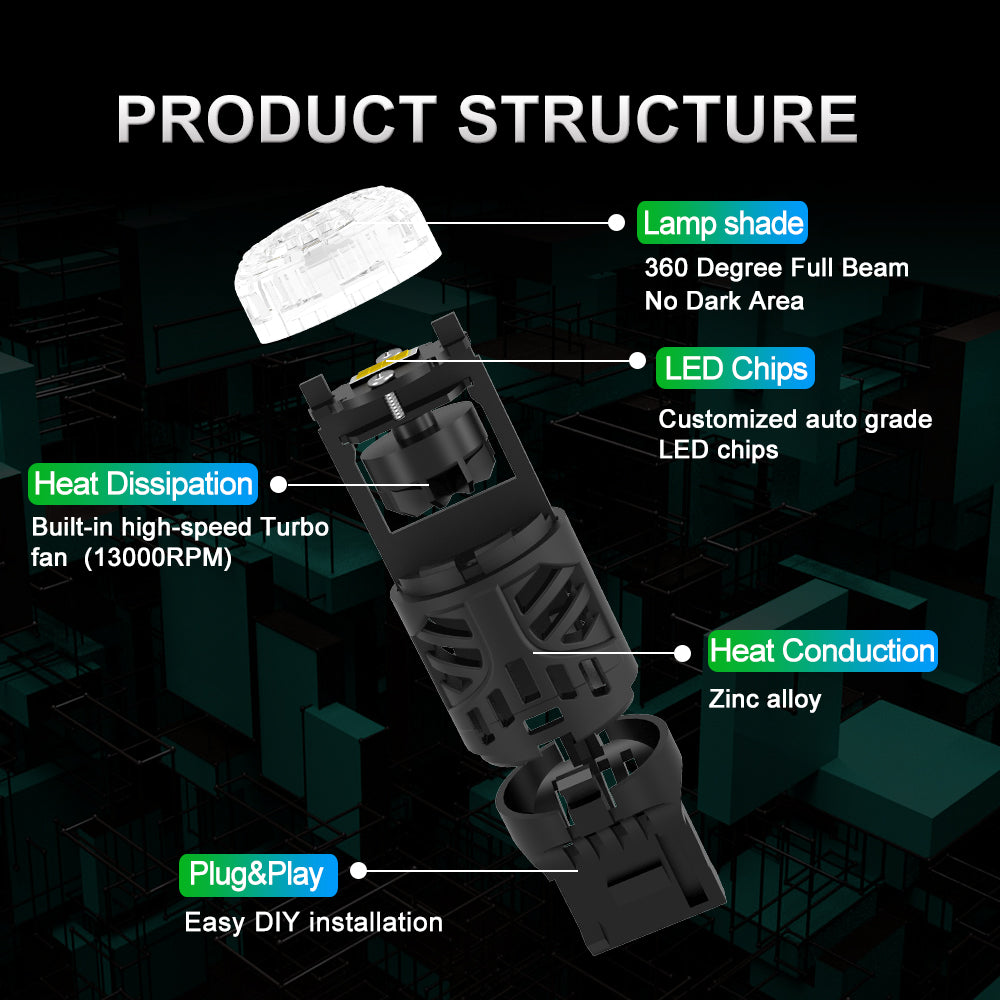 PRODUCT STRUCTURE

Lamp shade
360 Degree Full Beam
No Dark Area

LED Chips
Customized auto grade LED chips

Heat Dissipation
Built-in high-speed Turbo fan (13000RPM)

Heat Conduction
Zinc alloy

Plug&Play
Easy DIY installation