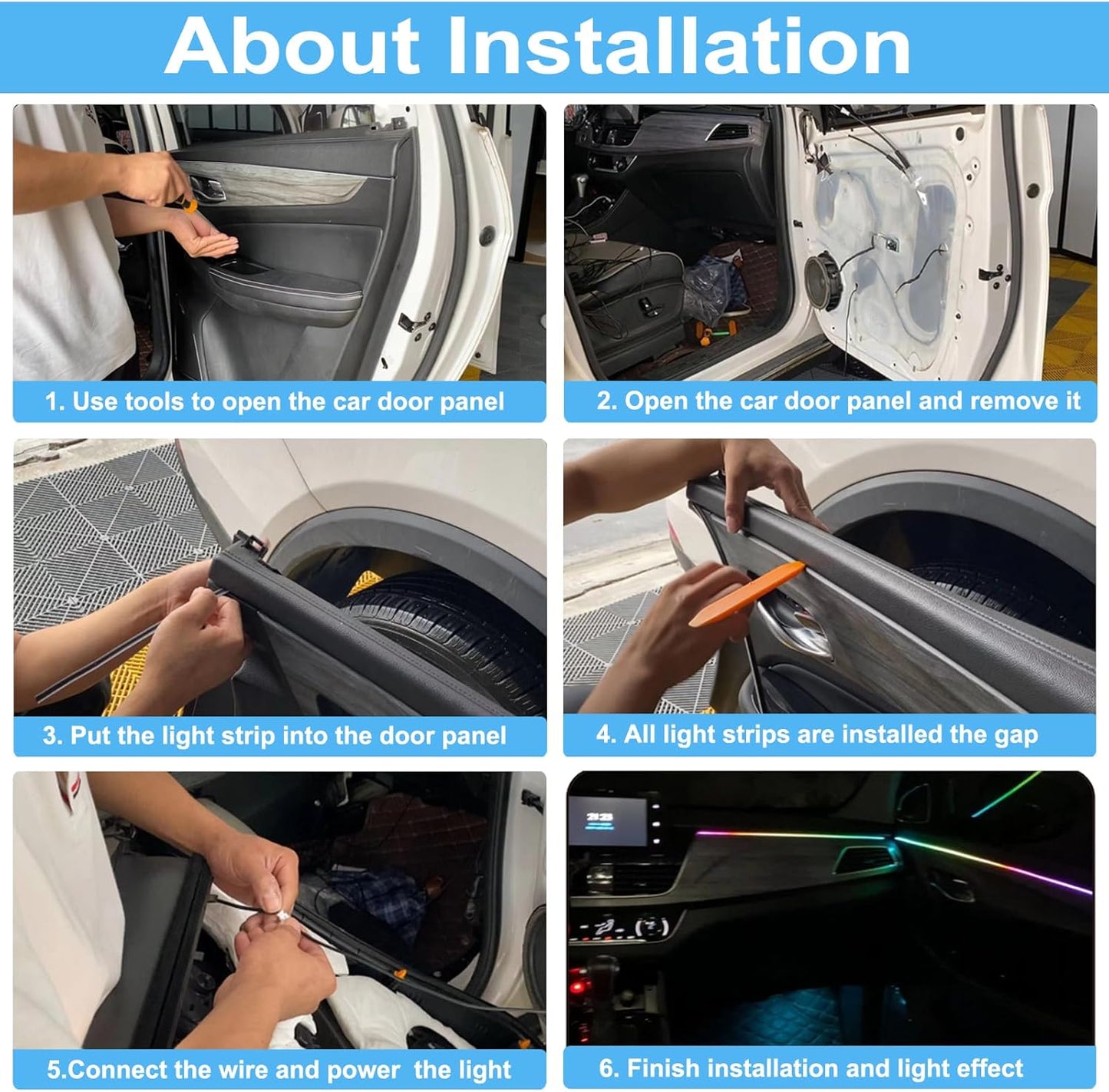 About Installation

1. Use tools to open the car door panel

2. Open the car door panel and remove it

3. Put the light strip into the door panel

4. All light strips are installed the gap

5.Connect the wire and power the light

6. Finish installation and light effect