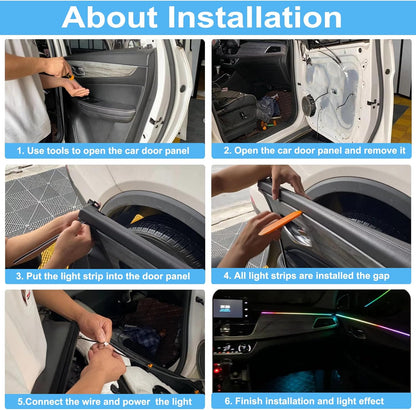 About Installation

1. Use tools to open the car door panel

2. Open the car door panel and remove it

3. Put the light strip into the door panel

4. All light strips are installed the gap

5.Connect the wire and power the light

6. Finish installation and light effect